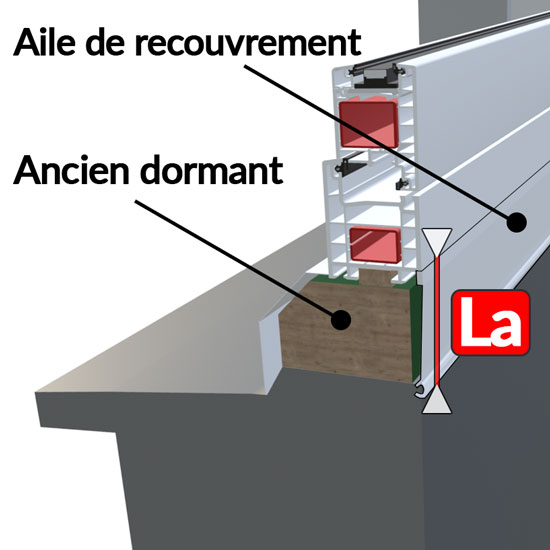 Aile de recouvrement

Ancien dormant

La