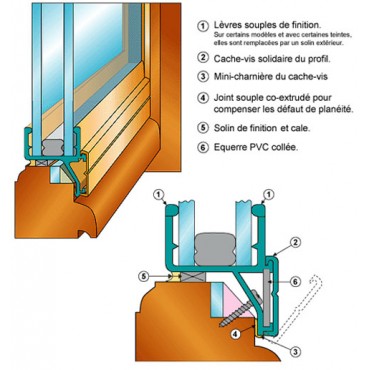 1 Lèvres souples de finition.
Sur certains modèles et avec certaines teintes, elles sont remplacées par un solin extérieur.

2 Cache-vis solidaire du profil.

3 Mini-charnière du cache-vis

4 Joint souple co-extrudé pour compenser les défaut de planéité.

5 Solin de finition et cale.

6 Equerre PVC collée.

1
1
2
5
6
4
3